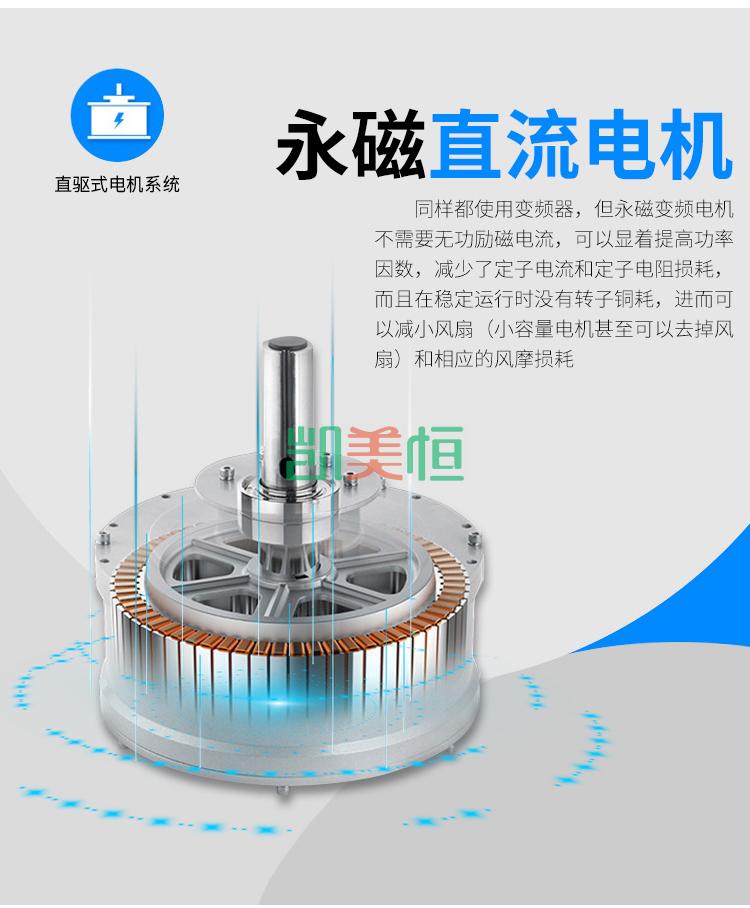 直驱式电机系统

永磁直流电机

同样都使用变频器，但永磁变频电机不需要无功励磁电流，可以显着提高功率因数，减少了定子电流和定子电阻损耗，而且在稳定运行时没有转子铜耗，进而可以减小风扇（小容量电机甚至可以去掉风扇）和相应的风摩损耗

凯美恒